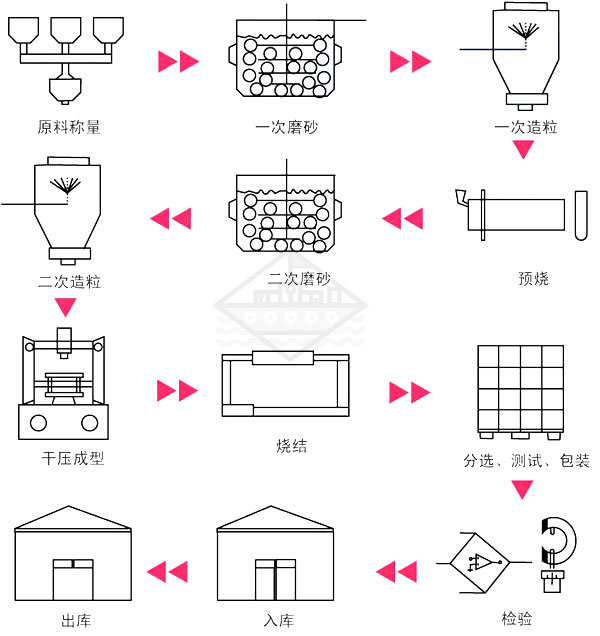 原料称量

一次磨砂

一次造粒

预烧

二次磨砂

二次造粒

干压成型

烧结

分选、测试、包装

检验

入库

出库